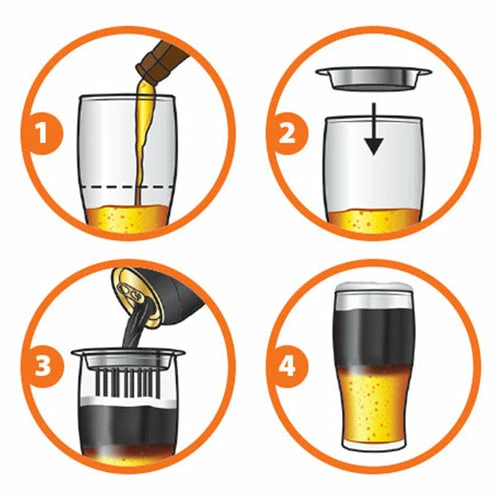 1

2

3

4